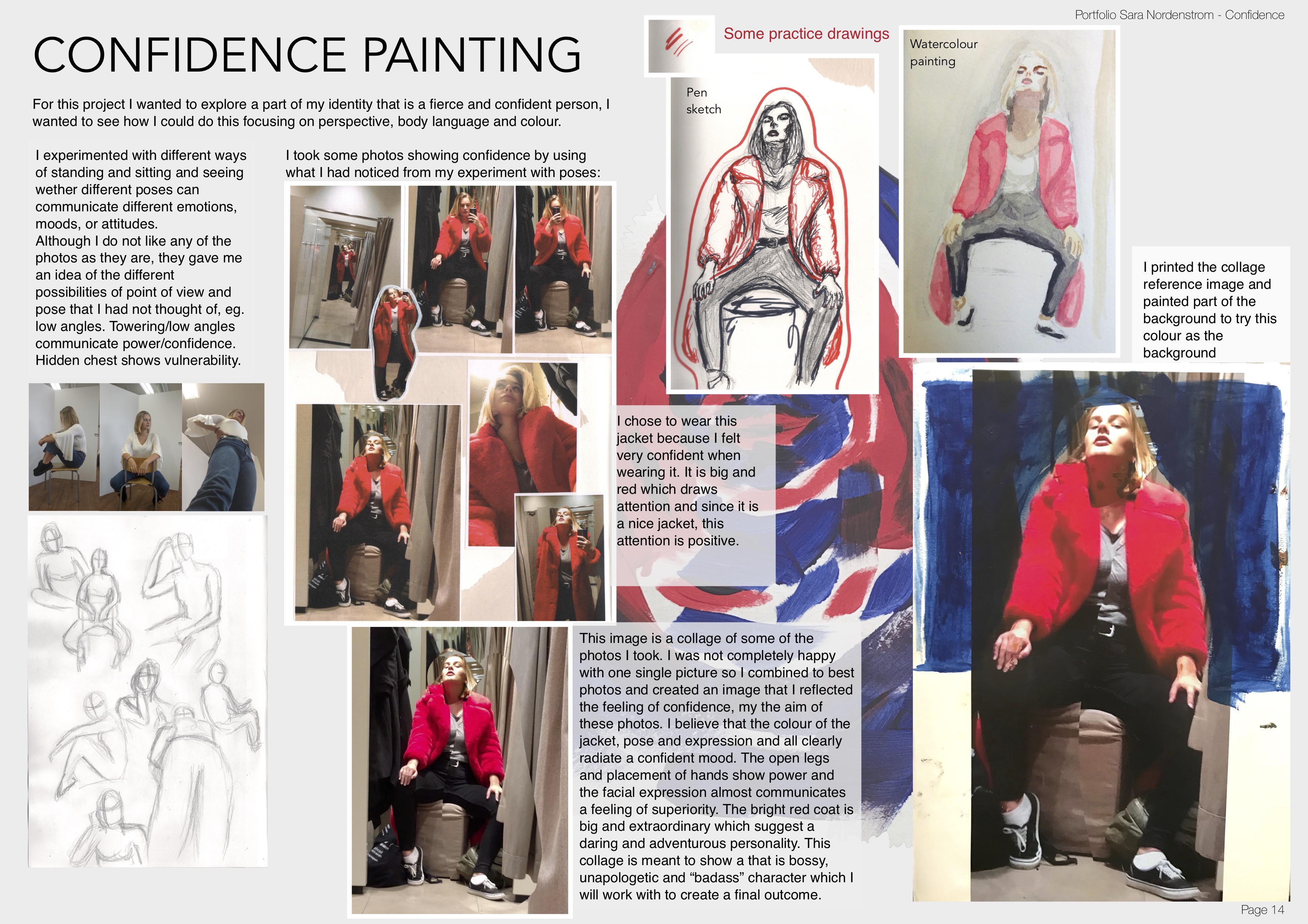 Portfolio Sara Nordenstrom - Confidence

CONFIDENCE PAINTING

For this project I wanted to explore a part of my identity that is a fierce and confident person, I wanted to see how I could do this focusing on perspective, body language and colour.

I experimented with different ways of standing and sitting and seeing wether different poses can communicate different emotions, moods, or attitudes.
Although I do not like any of the photos as they are, they gave me an idea of the different possibilities of point of view and pose that I had not thought of, eg. low angles. Towering/low angles communicate power/confidence. Hidden chest shows vulnerability.

I took some photos showing confidence by using what I had noticed from my experiment with poses:

Some practice drawings

Pen sketch

Watercolour painting

I printed the collage reference image and painted part of the background to try this colour as the background

I chose to wear this jacket because I felt very confident when wearing it. It is big and red which draws attention and since it is a nice jacket, this attention is positive.

This image is a collage of some of the photos I took. I was not completely happy with one single picture so I combined to best photos and created an image that I reflected the feeling of confidence, my the aim of these photos. I believe that the colour of the jacket, pose and expression and all clearly radiate a confident mood. The open legs and placement of hands show power and the facial expression almost communicates a feeling of superiority. The bright red coat is big and extraordinary which suggest a daring and adventurous personality. This collage is meant to show a that is bossy, unapologetic and “badass” character which I will work with to create a final outcome.

Page 14